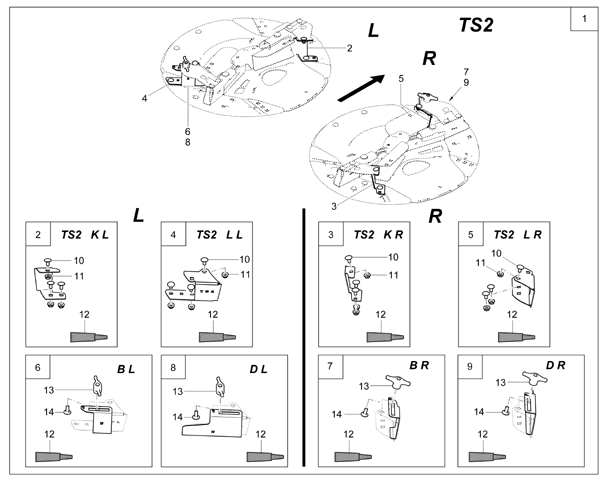 1

TS2

L

R

2

4

6
8

5

7
9

3

L

R

2 TS2 K L
10
11
12

4 TS2 L L
10
11
12

3 TS2 K R
10
11
12

5 TS2 L R
10
11
12

6 B L
13
14
12

8 D L
13
14
12

7 B R
13
14
12

9 D R
13
14
12